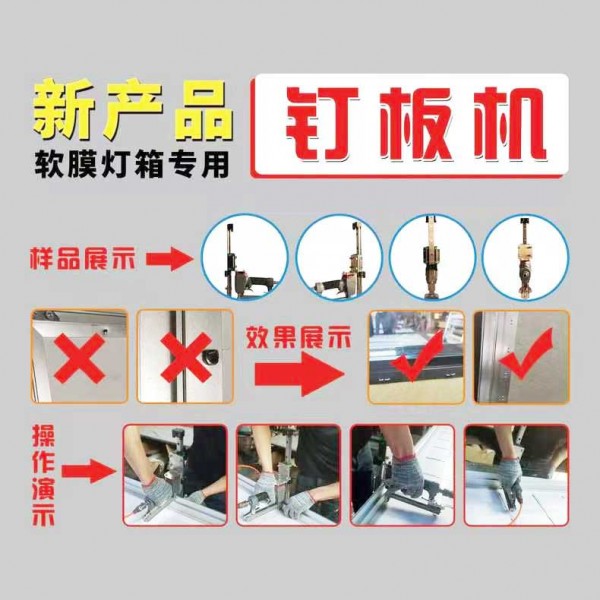 新产品
软膜灯箱专用

钉板机

样品展示

效果展示

操作演示