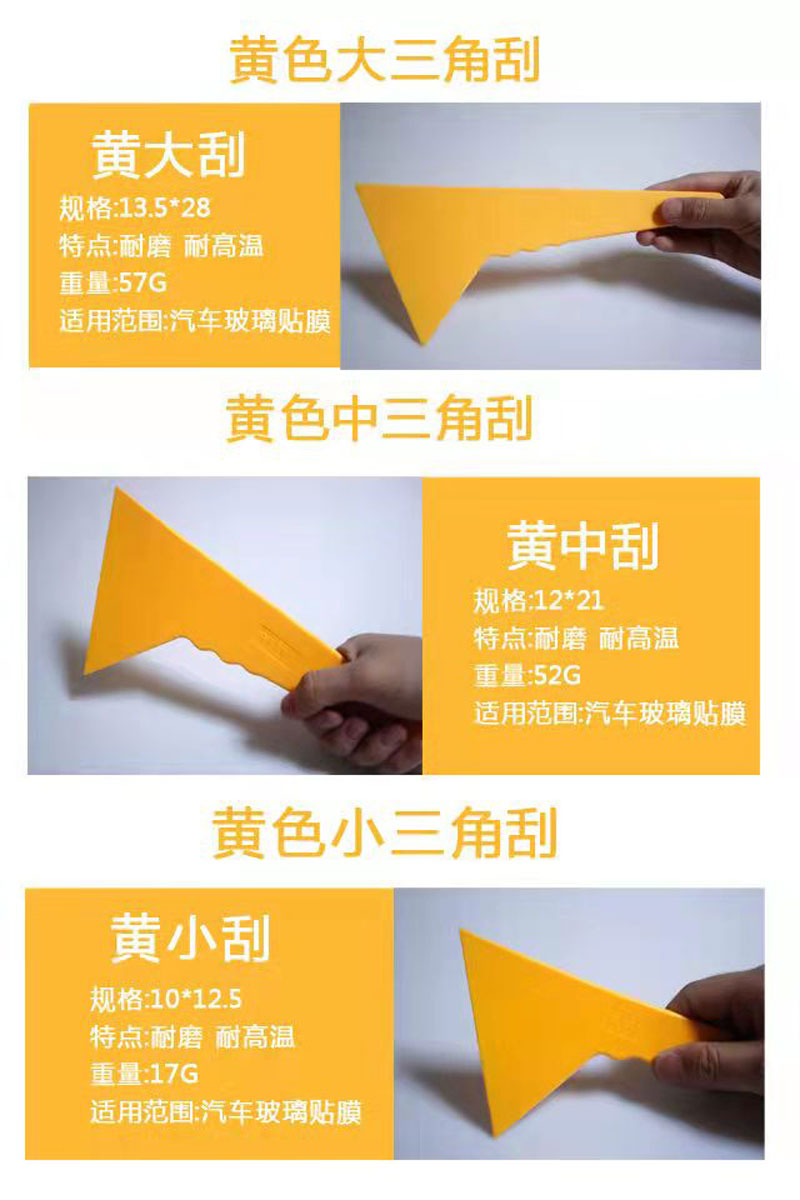 黄色大三角刮

黄大刮
规格:13.5*28
特点:耐磨 耐高温
重量:57G
适用范围:汽车玻璃贴膜

黄色中三角刮

黄中刮
规格:12*21
特点:耐磨 耐高温
重量:52G
适用范围:汽车玻璃贴膜

黄色小三角刮

黄小刮
规格:10*12.5
特点:耐磨 耐高温
重量:17G
适用范围:汽车玻璃贴膜