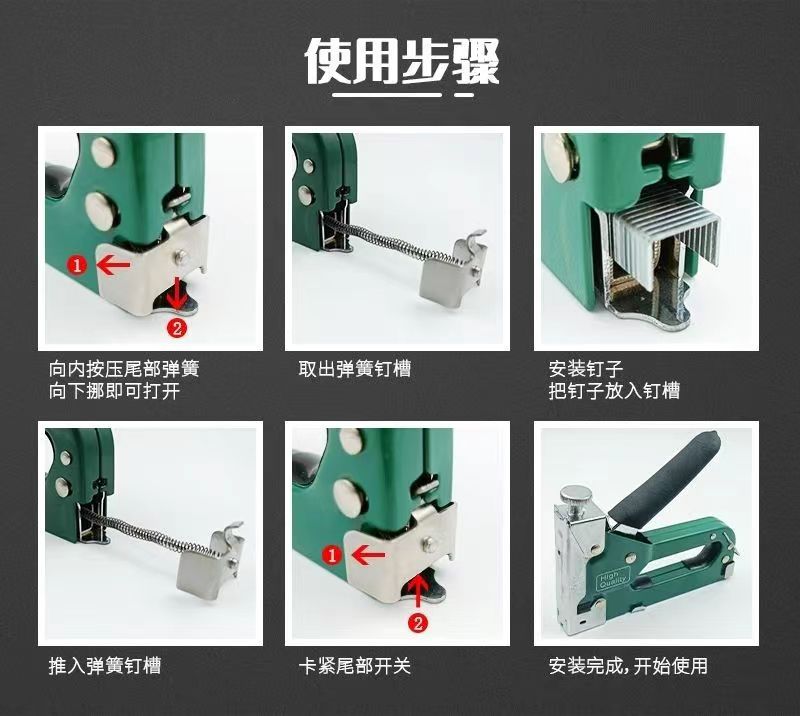 使用步骤

1 2

向内按压尾部弹簧
向下挪即可打开

取出弹簧钉槽

安装钉子
把钉子放入钉槽

推入弹簧钉槽

1 2

卡紧尾部开关

High Quality

安装完成，开始使用