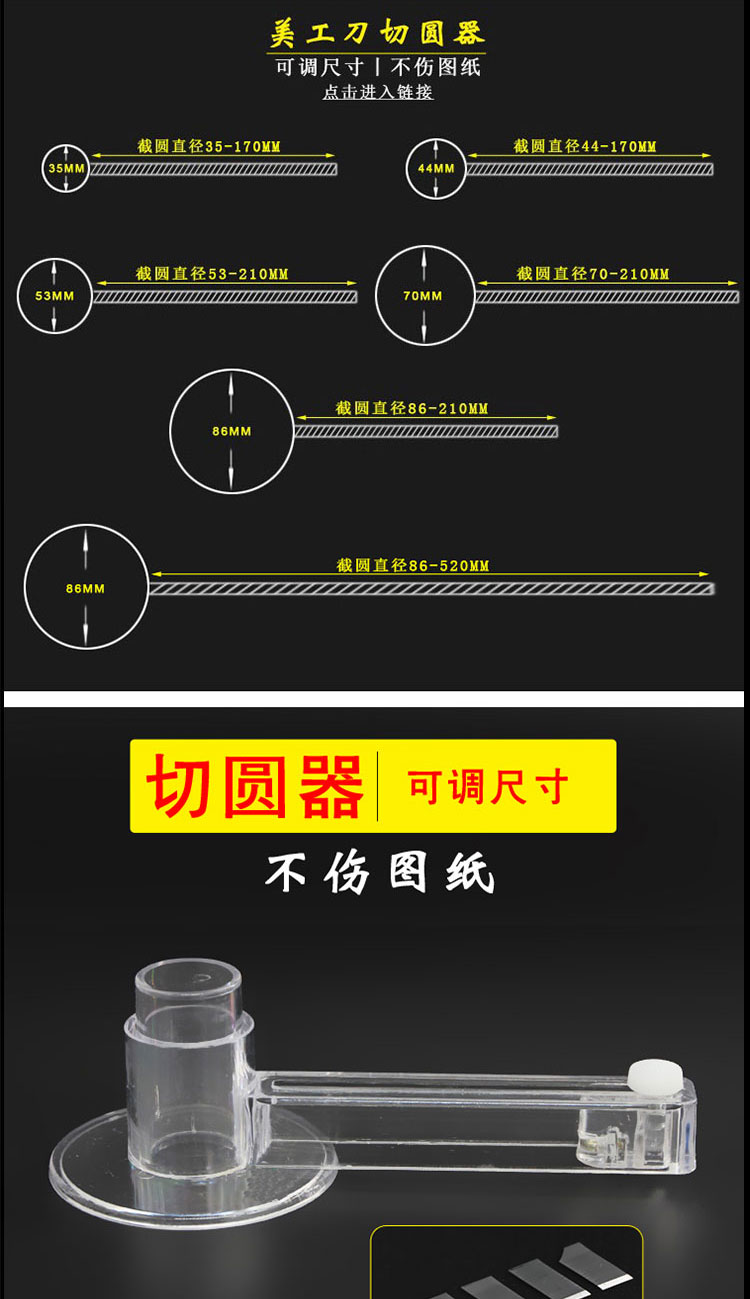 美工刀切圆器

可调尺寸丨不伤图纸

点击进入链接

35MM

截圆直径35-170MM

44MM

截圆直径44-170MM

53MM

截圆直径53-210MM

70MM

截圆直径70-210MM

86MM

截圆直径86-210MM

86MM

截圆直径86-520MM

切圆器

可调尺寸

不伤图纸