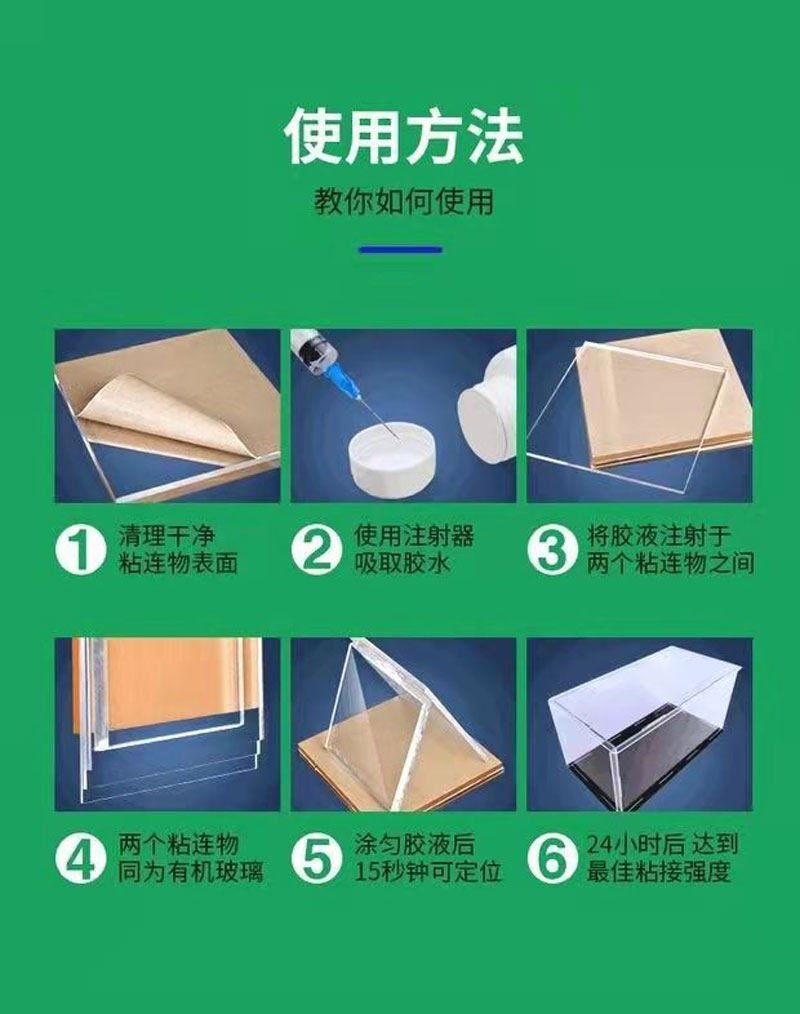 使用方法

教你如何使用

1 清理干净 粘连物表面

2 使用注射器 吸取胶水

3 将胶液注射于 两个粘连物之间

4 两个粘连物 同为有机玻璃

5 涂匀胶液后 15秒钟可定位

6 24小时后 达到 最佳粘接强度