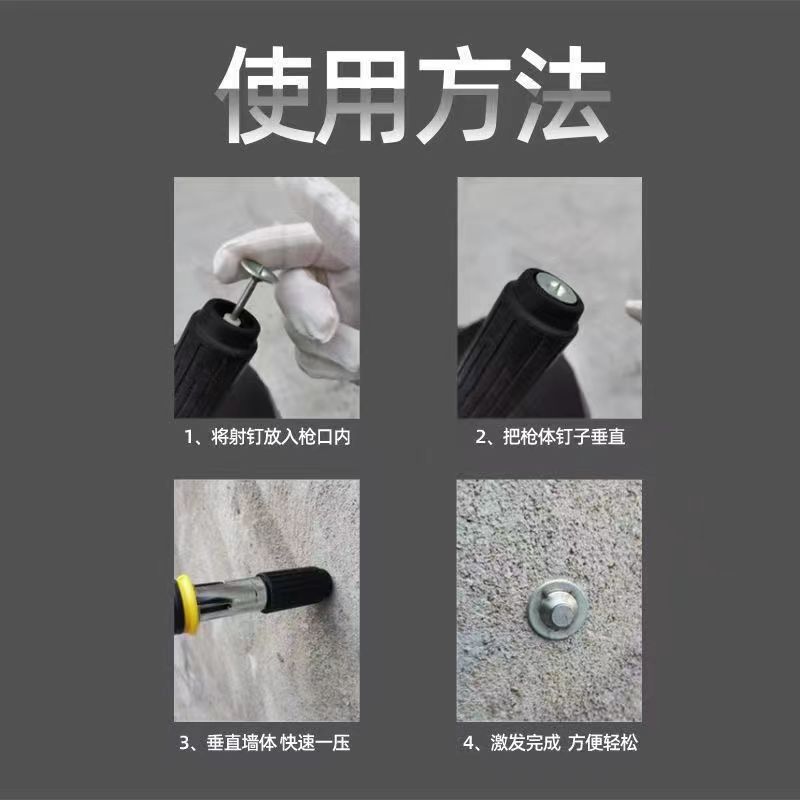 使用方法

1、将射钉放入枪口内

2、把枪体钉子垂直

3、垂直墙体 快速一压

4、激发完成 方便轻松