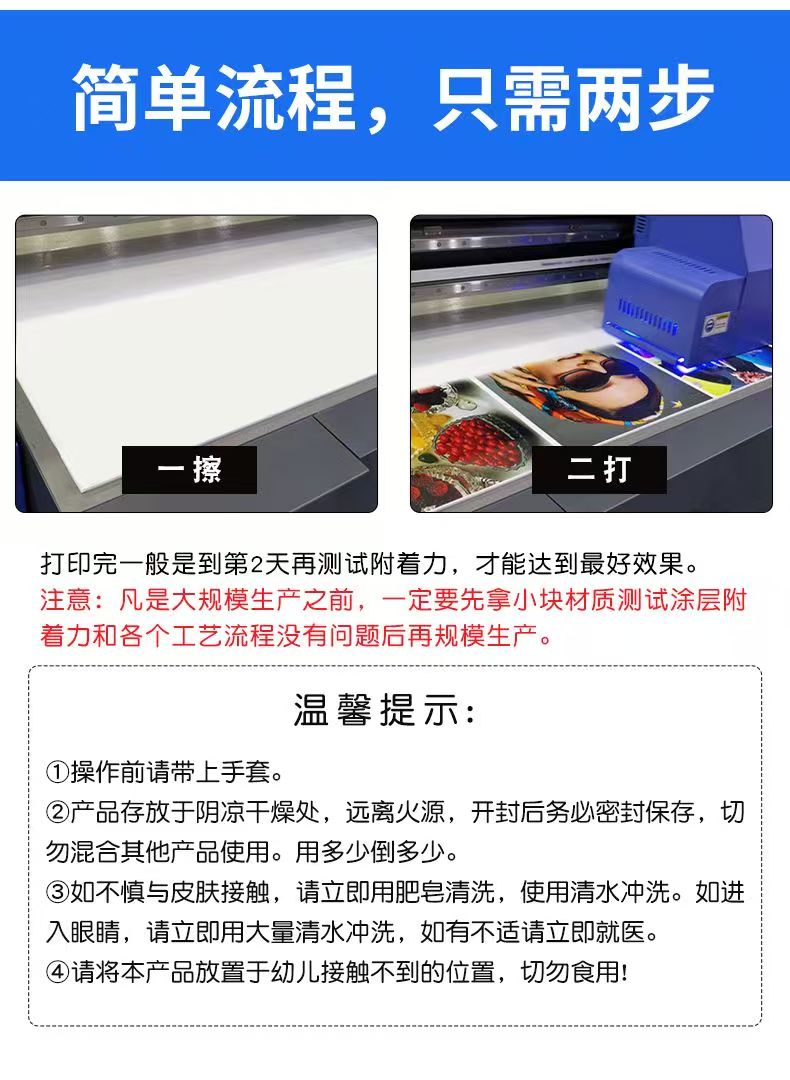 简单流程，只需两步

一擦

二打

打印完一般是到第2天再测试附着力，才能达到最好效果。
注意：凡是大规模生产之前，一定要先拿小块材质测试涂层附着力和各个工艺流程没有问题后再规模生产。

温馨提示：

①操作前请带上手套。
②产品存放于阴凉干燥处，远离火源，开封后务必密封保存，切勿混合其他产品使用。用多少倒多少。
③如不慎与皮肤接触，请立即用肥皂清洗，使用清水冲洗。如进入眼睛，请立即用大量清水冲洗，如有不适请立即就医。
④请将本产品放置于幼儿接触不到的位置，切勿食用！