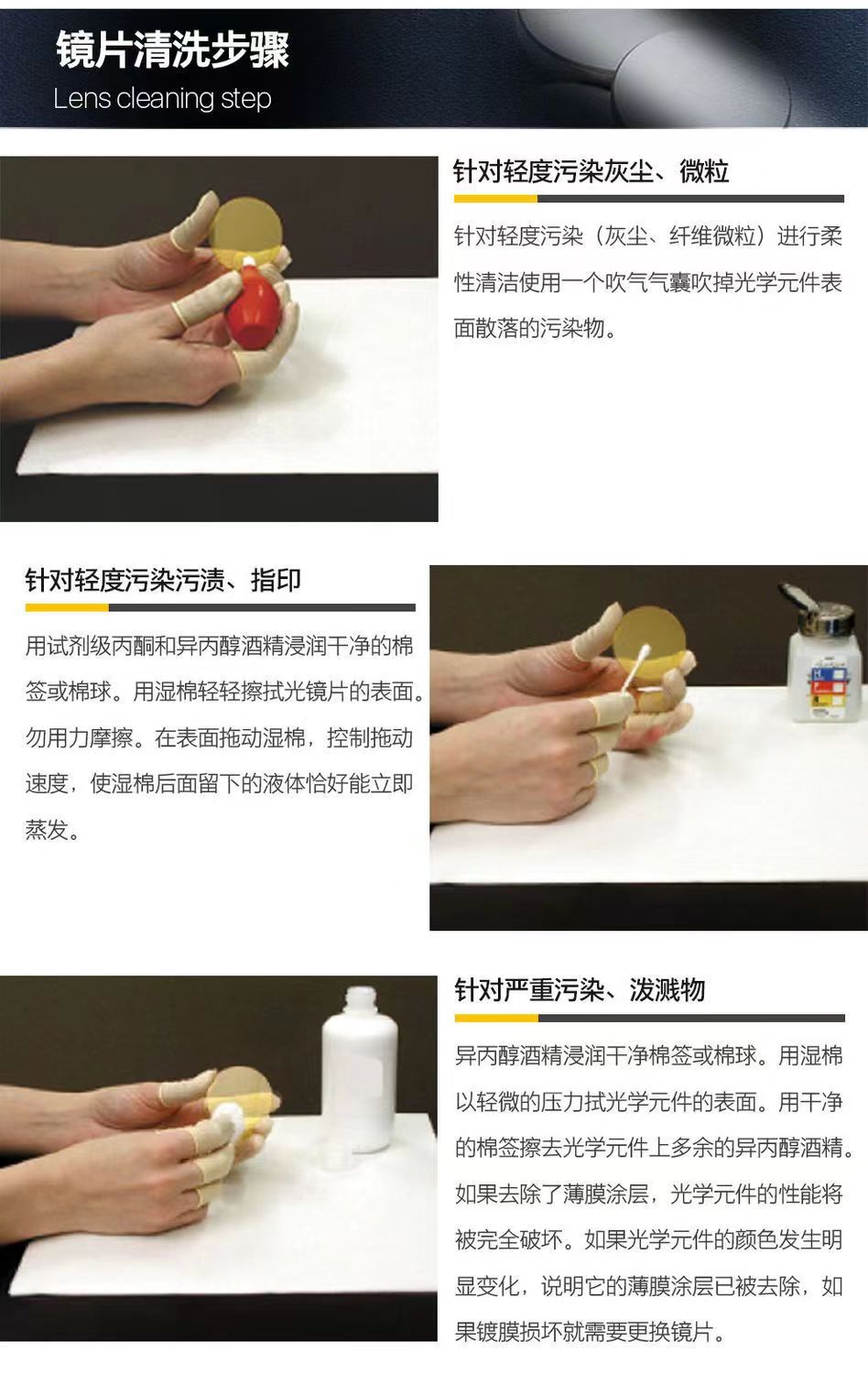 镜片清洗步骤
Lens cleaning step

针对轻度污染灰尘、微粒

针对轻度污染（灰尘、纤维微粒）进行柔性清洁使用一个吹气气囊吹掉光学元件表面散落的污染物。

针对轻度污染污渍、指印

用试剂级丙酮和异丙醇酒精浸润干净的棉签或棉球。用湿棉轻轻擦拭光镜片的表面。勿用力摩擦。在表面拖动湿棉，控制拖动速度，使湿棉后面留下的液体恰好能立即蒸发。

针对严重污染、泼溅物

异丙醇酒精浸润干净棉签或棉球。用湿棉以轻微的压力拭光学元件的表面。用干净的棉签擦去光学元件上多余的异丙醇酒精。如果去除了薄膜涂层，光学元件的性能将被完全破坏。如果光学元件的颜色发生明显变化，说明它的薄膜涂层已被去除，如果镀膜损坏就需要更换镜片。